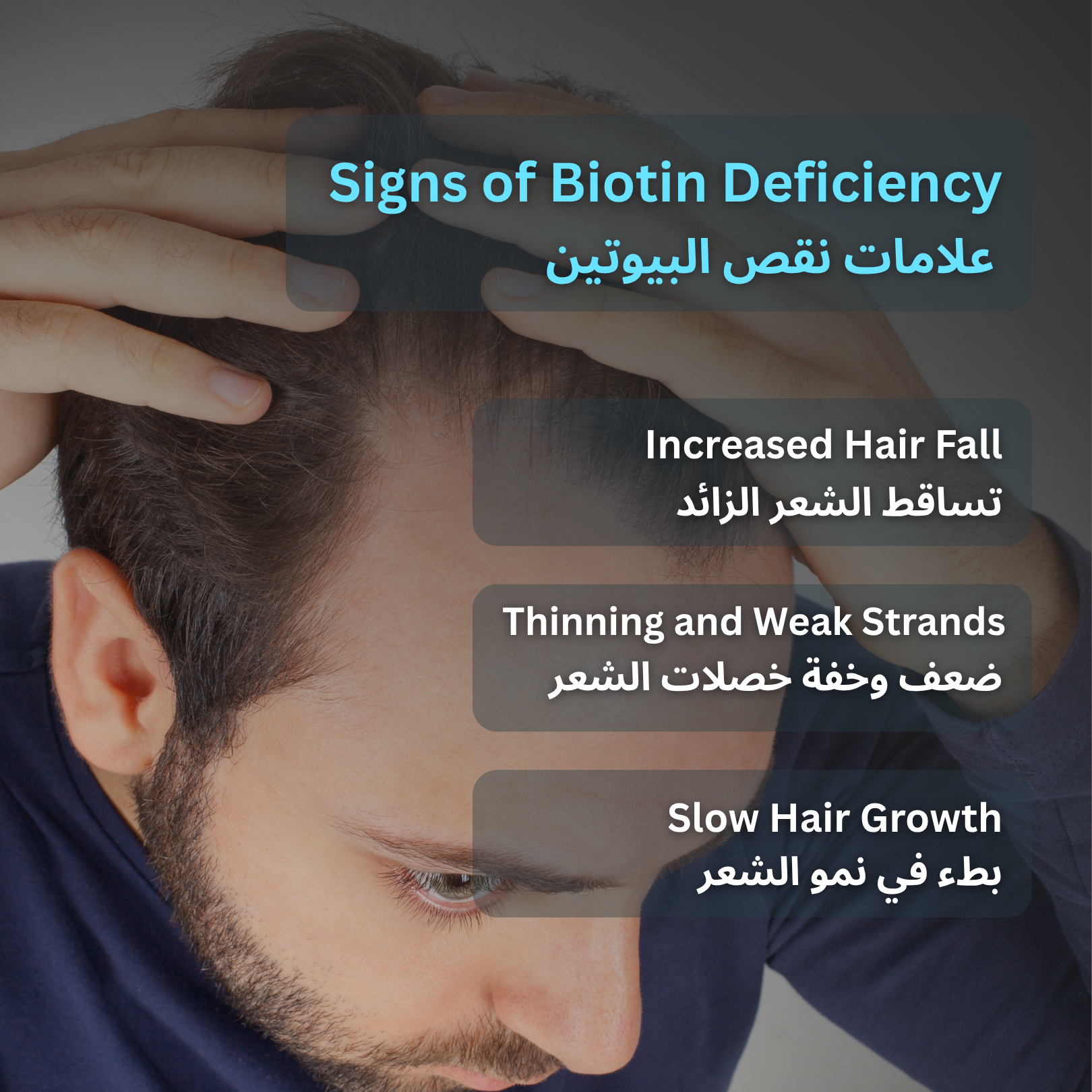 Signs of Biotin Deficiency
علامات نقص البيوتين

Increased Hair Fall
تساقط الشعر الزائد

Thinning and Weak Strands
ضعف وخفة خصلات الشعر

Slow Hair Growth
بطء في نمو الشعر