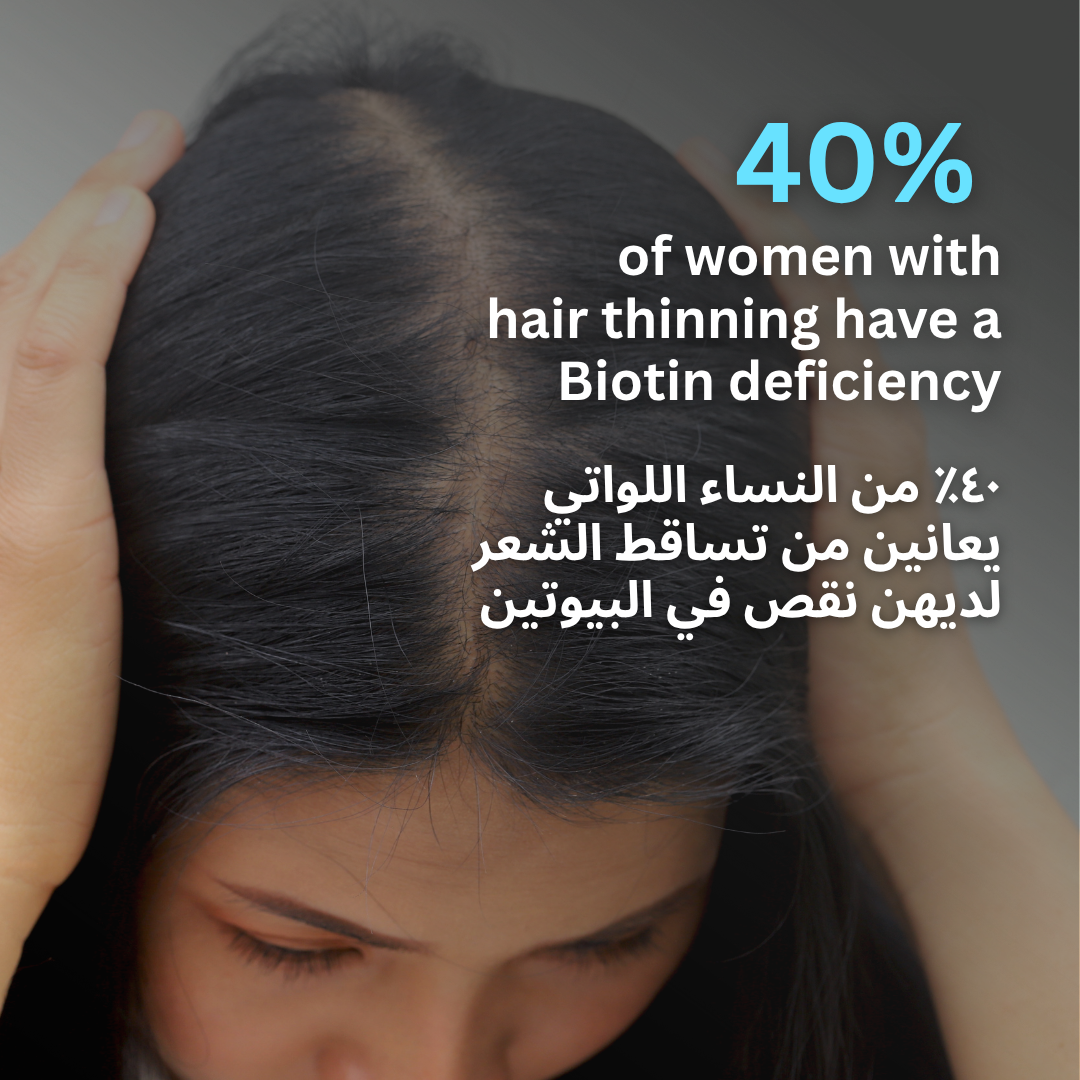 40%

of women with hair thinning have a Biotin deficiency

٤٠٪ من النساء اللواتي يعانين من تساقط الشعر لديهن نقص في البيوتين