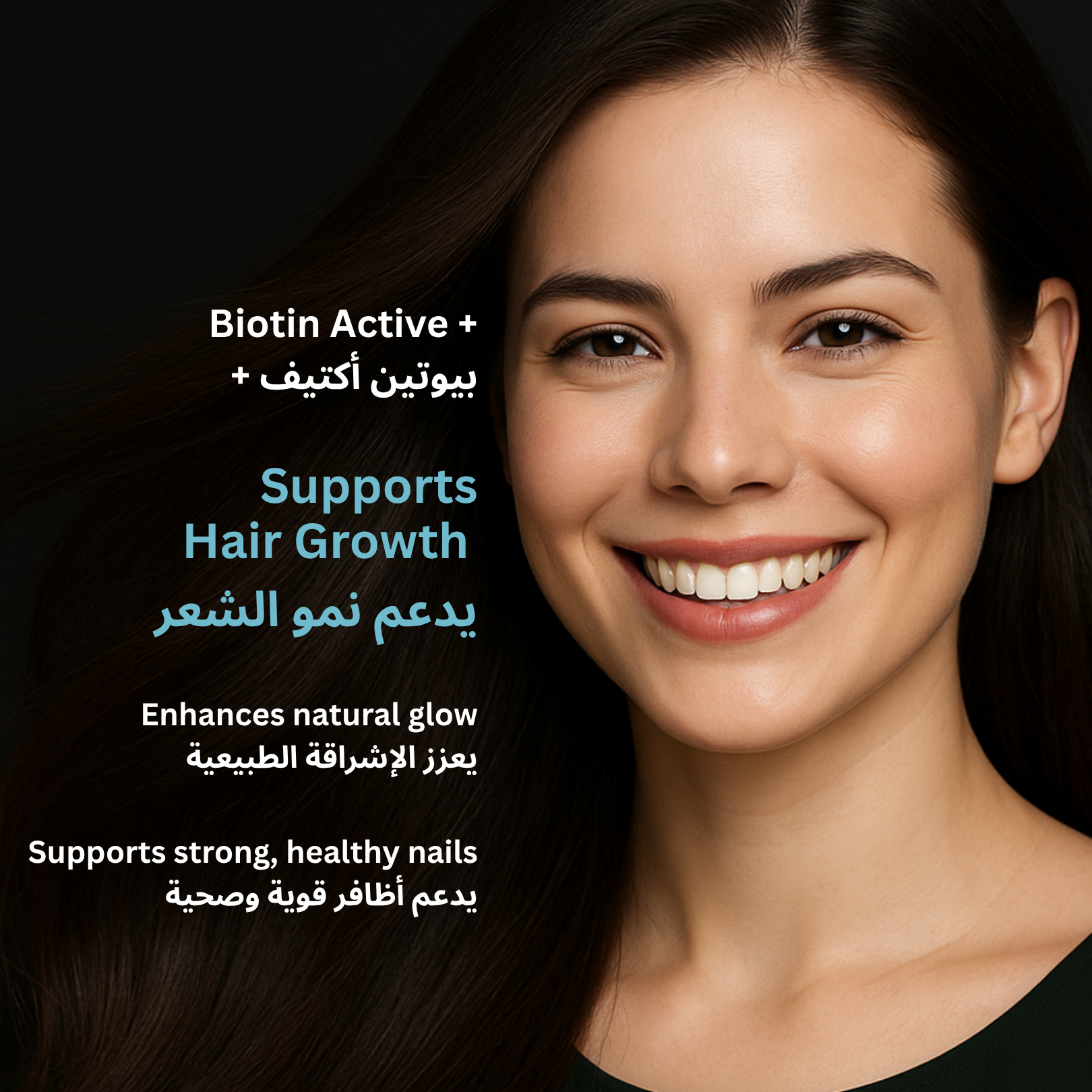 Biotin Active +
بيوتين أكتيف +

Supports
Hair Growth
يدعم نمو الشعر

Enhances natural glow
يعزز الإشراقة الطبيعية

Supports strong, healthy nails
يدعم أظافر قوية وصحية